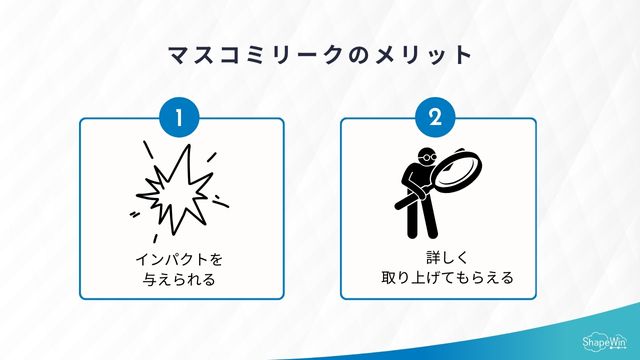 マスコミリークのメリット

1

インパクトを
与えられる

2

詳しく
取り上げてもらえる

ShapeWin